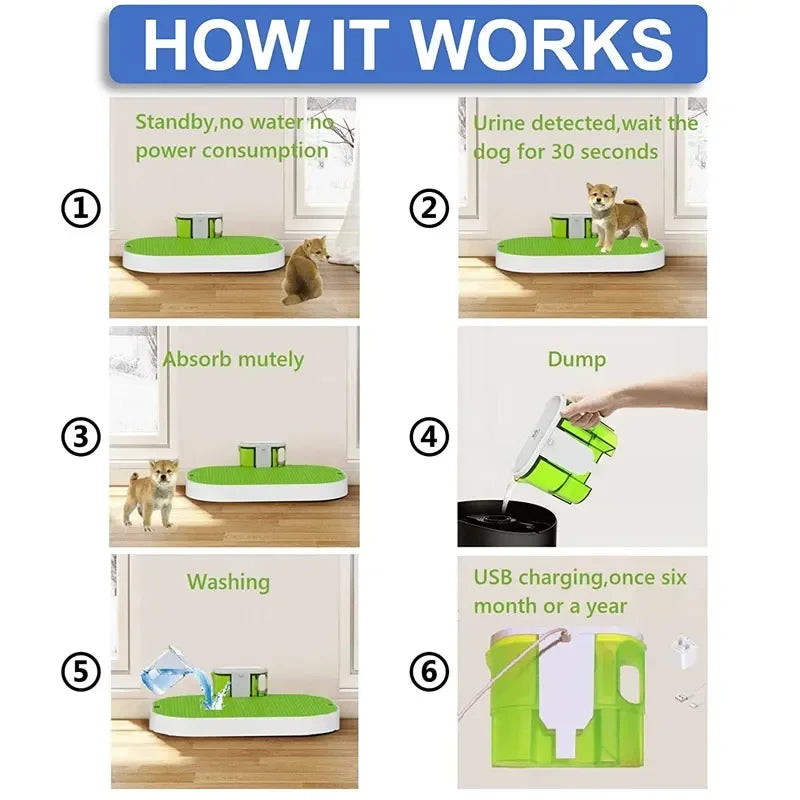 HOW IT WORKS

①
Standby,no water no power consumption

②
Urine detected,wait the dog for 30 seconds

③
Absorb mutely

④
Dump

⑤
Washing

⑥
USB charging,once six month or a year