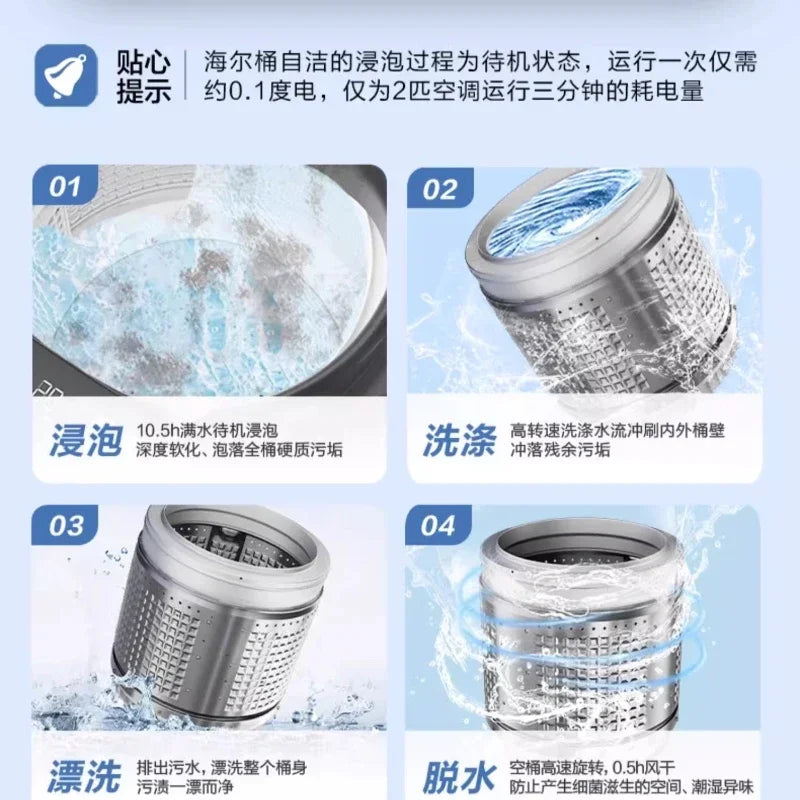 贴心提示

海尔桶自洁的浸泡过程为待机状态，运行一次仅需约0.1度电，仅为2匹空调运行三分钟的耗电量

01

浸泡 10.5h满水待机浸泡 深度软化、泡落全桶硬质污垢

02

洗涤 高转速洗涤水流冲刷内外桶壁 冲落残余污垢

03

漂洗 排出污水，漂洗整个桶身 污渍一漂而净

04

脱水 空桶高速旋转，0.5h风干 防止产生细菌滋生的空间、潮湿异味