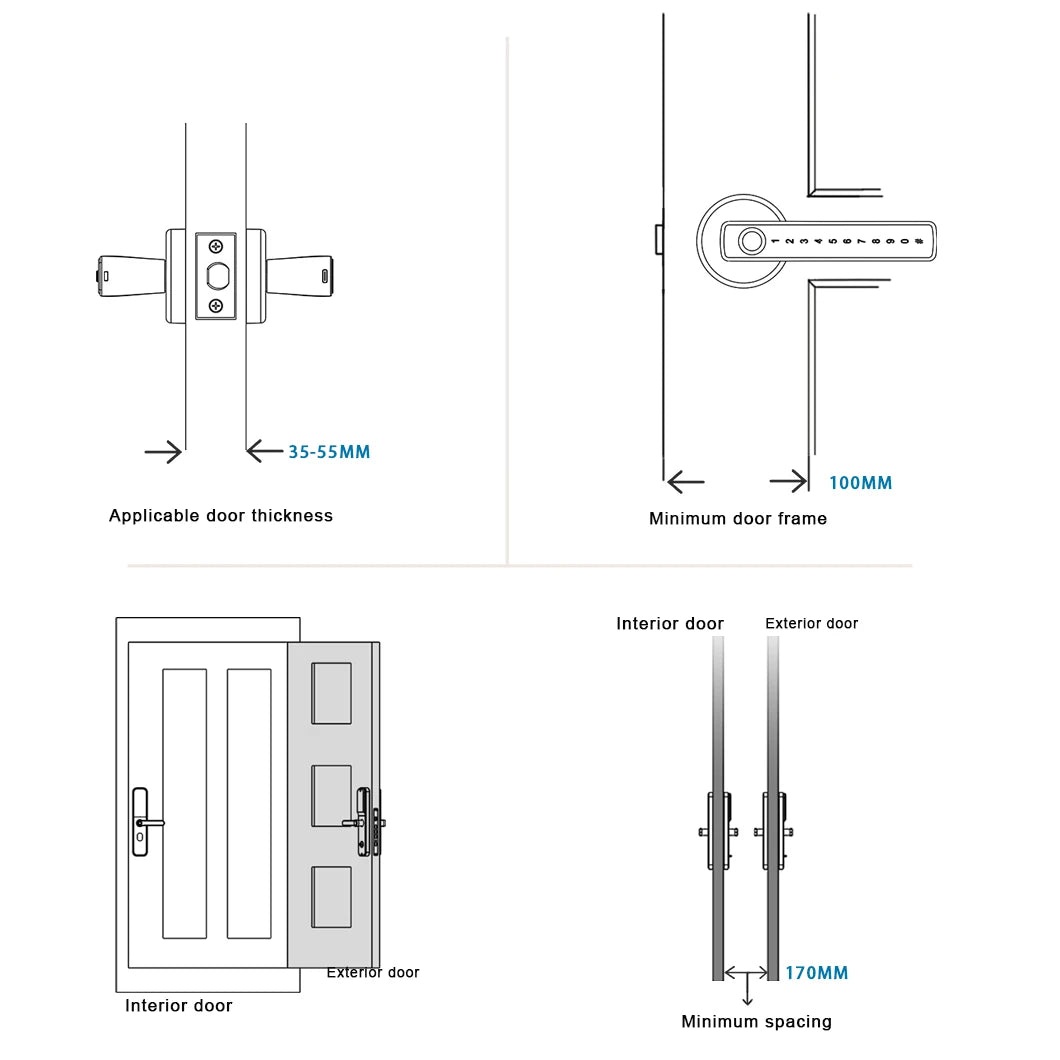 35-55MM

Applicable door thickness

1 2 3 4 5 6 7 8 9 0 #

100MM

Minimum door frame

Exterior door

Interior door

Interior door

Exterior door

170MM

Minimum spacing