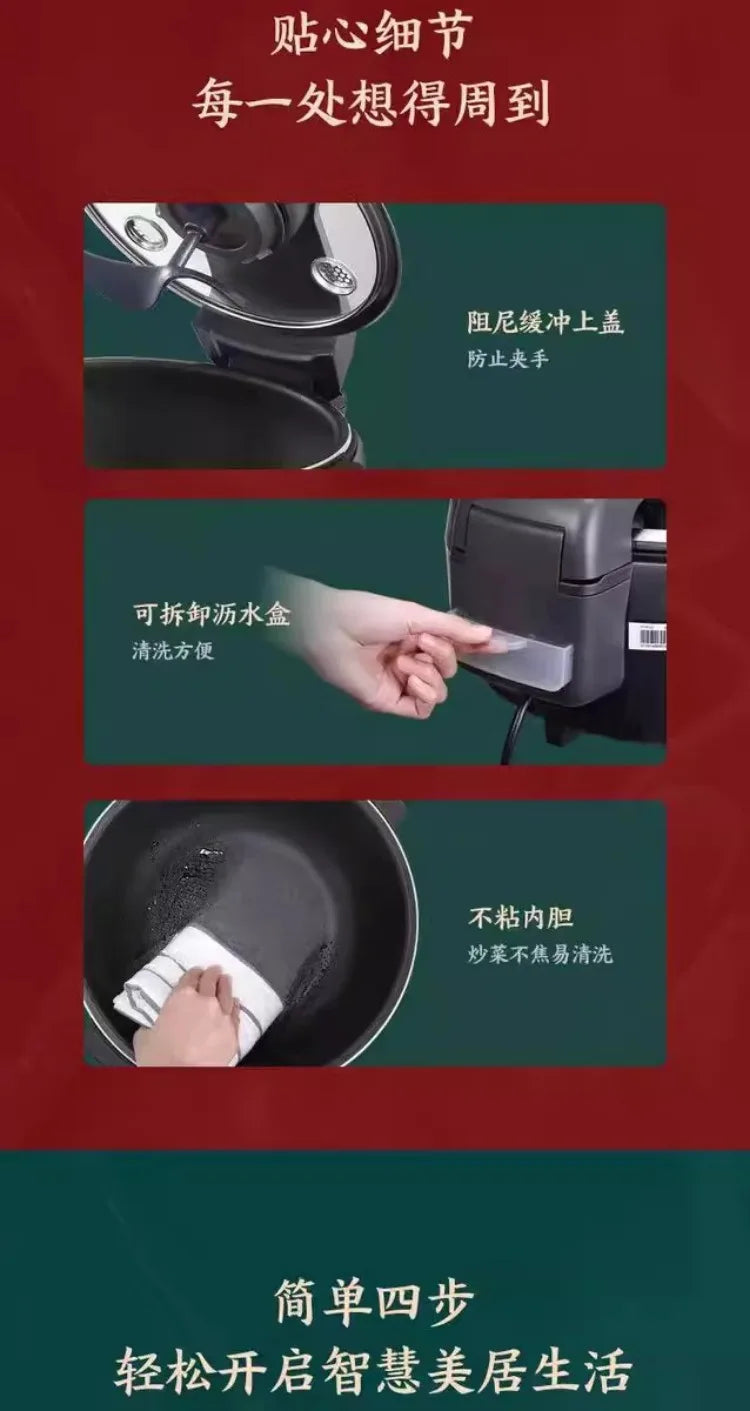 贴心细节
每一处想得周到

阻尼缓冲上盖
防止夹手

可拆卸沥水盒
清洗方便

不粘内胆
炒菜不焦易清洗

简单四步
轻松开启智慧美居生活