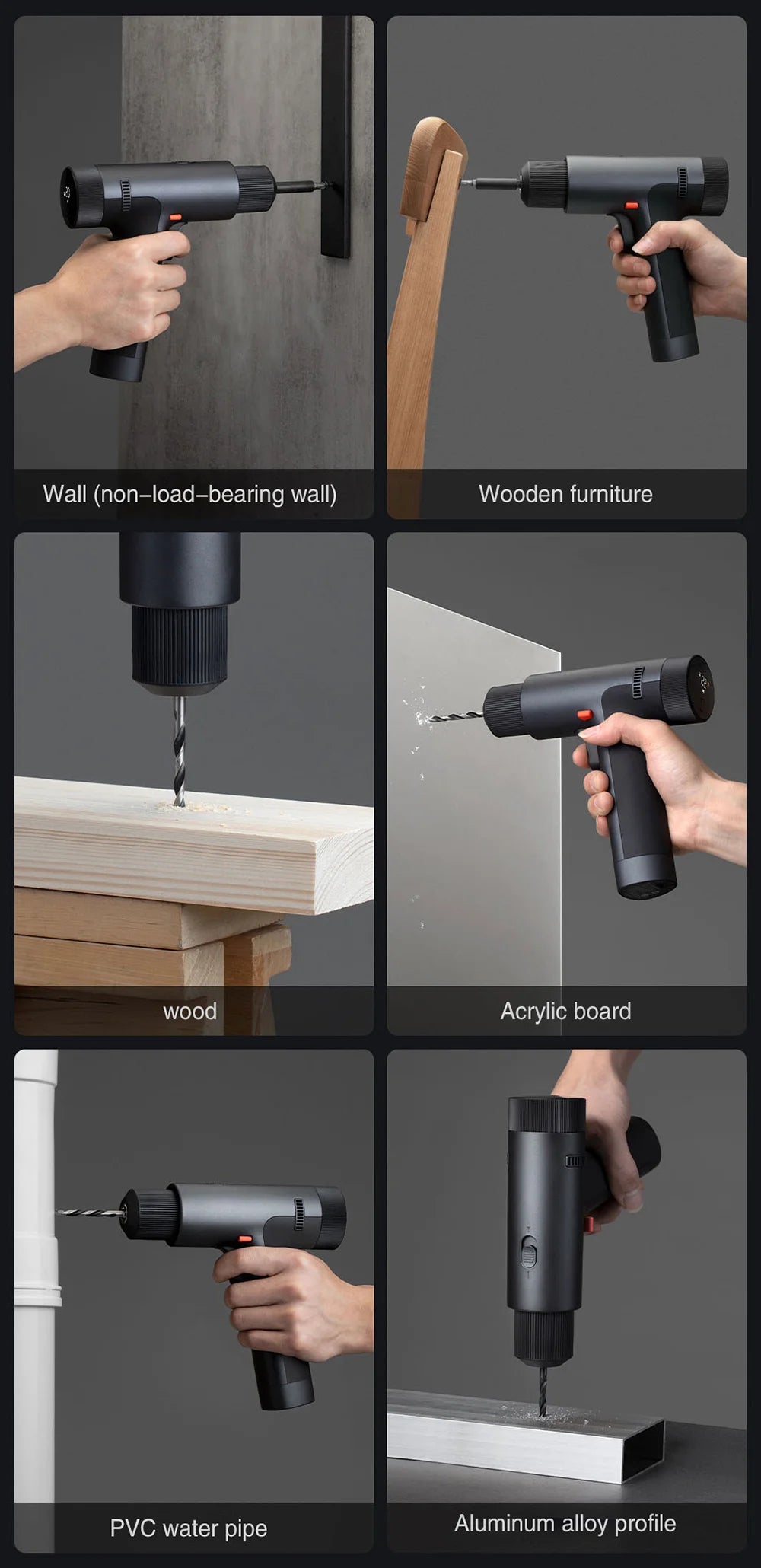 Wall (non–load–bearing wall)

Wooden furniture

wood

Acrylic board

PVC water pipe

Aluminum alloy profile