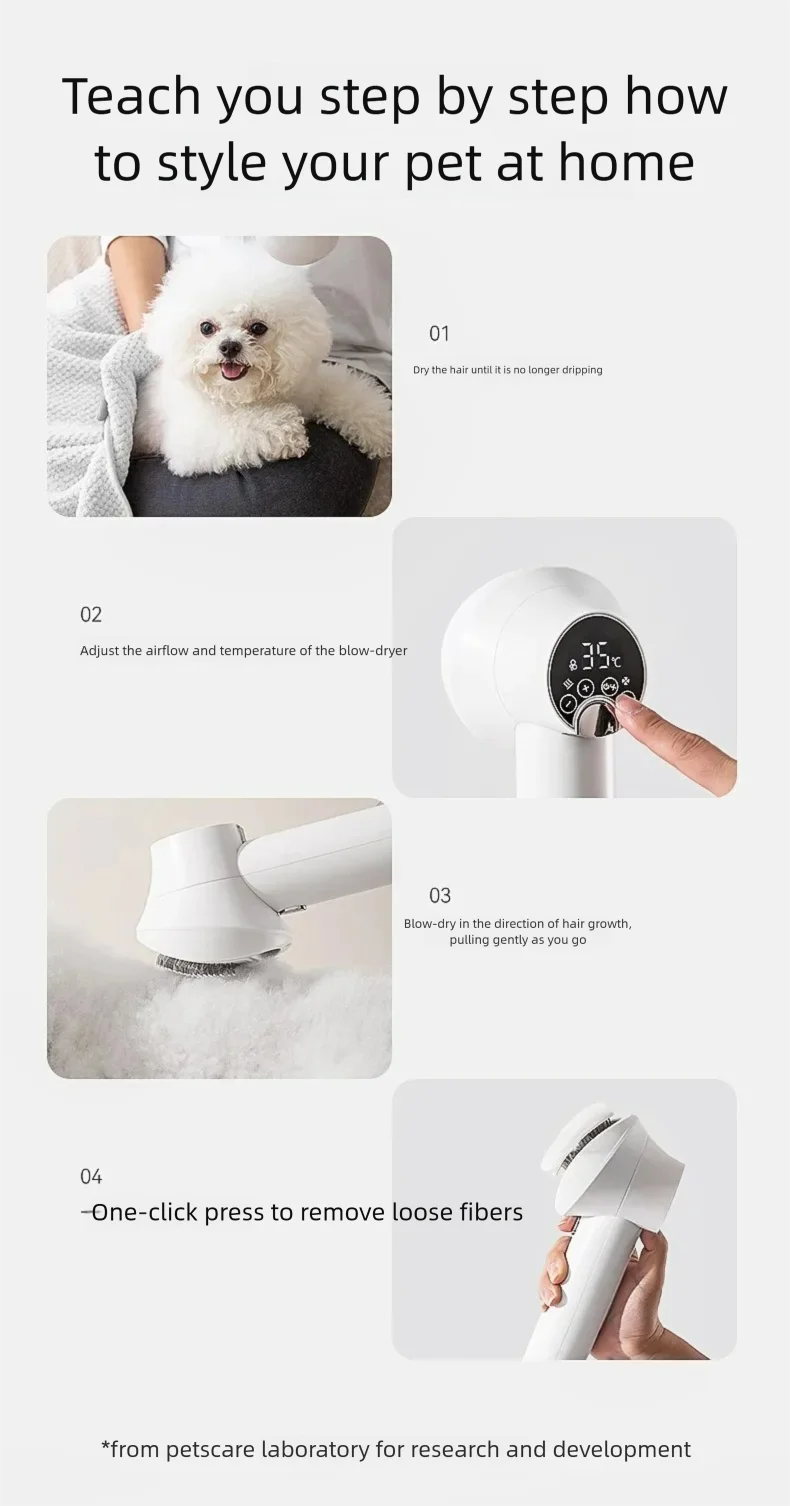 Teach you step by step how to style your pet at home

01

Dry the hair until it is no longer dripping

02

Adjust the airflow and temperature of the blow-dryer

35℃

03

Blow-dry in the direction of hair growth, pulling gently as you go

04

One-click press to remove loose fibers

*from petscare laboratory for research and development