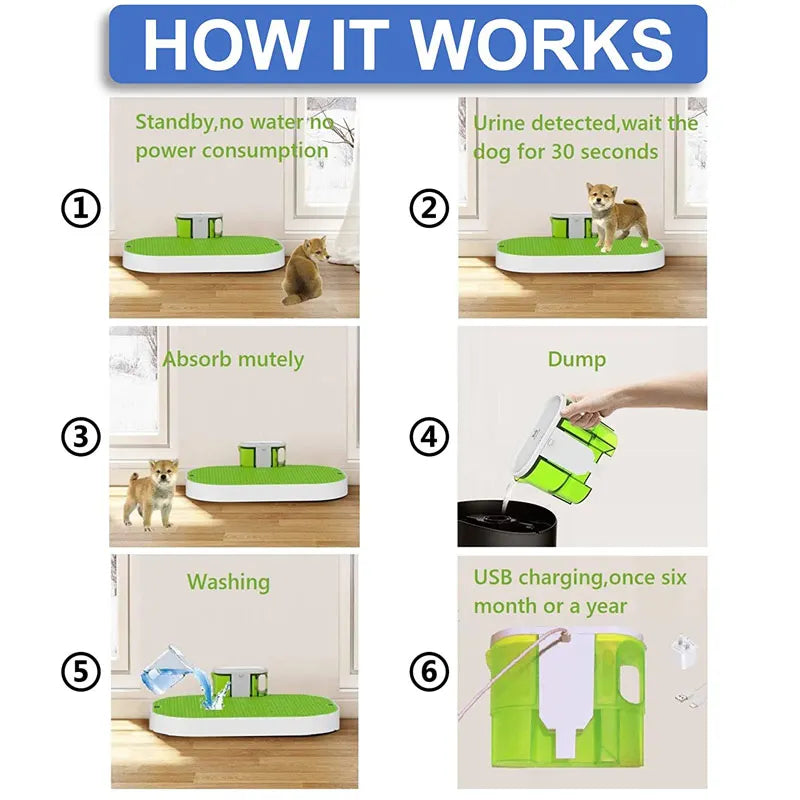 HOW IT WORKS

①

Standby,no water no power consumption

②

Urine detected,wait the dog for 30 seconds

③

Absorb mutely

④

Dump

⑤

Washing

⑥

USB charging,once six month or a year