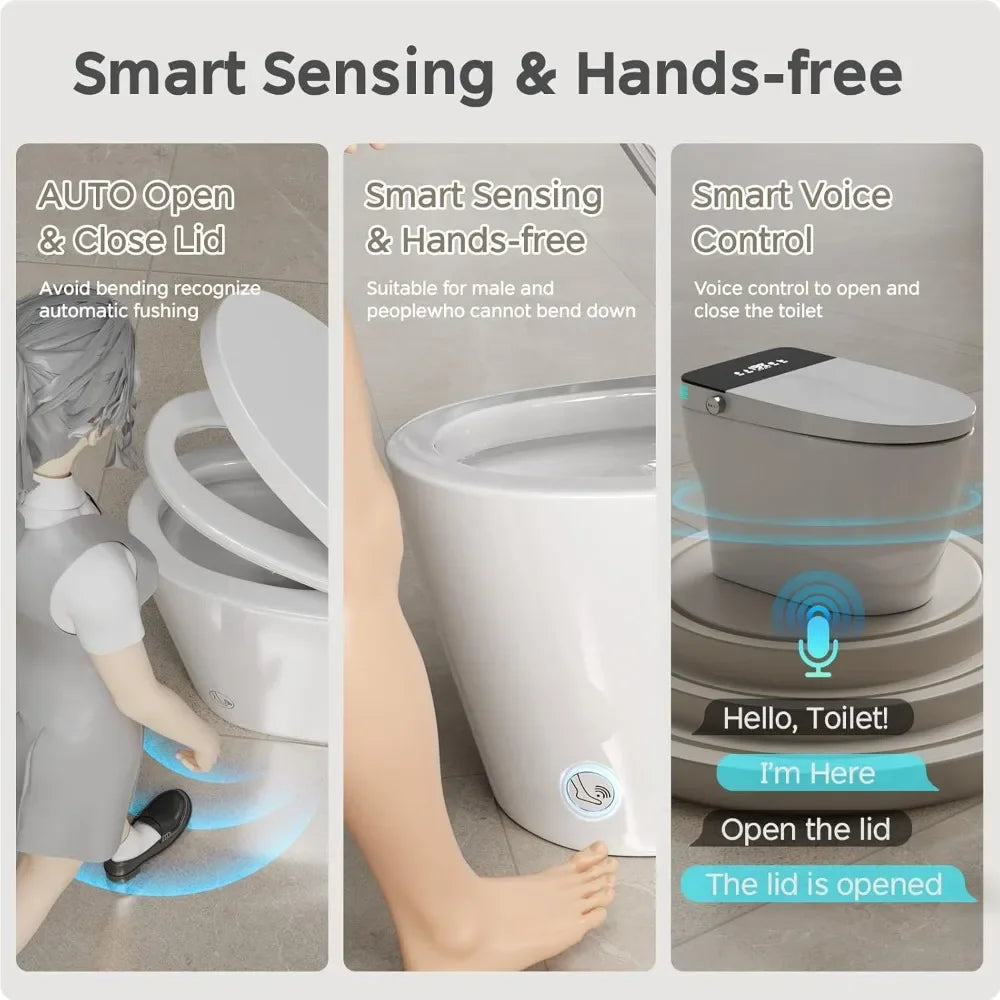 Smart Sensing & Hands-free

AUTO Open & Close Lid

Avoid bending recognize automatic fushing

Smart Sensing & Hands-free

Suitable for male and peoplewho cannot bend down

Smart Voice Control

Voice control to open and close the toilet

Hello, Toilet!

I'm Here

Open the lid

The lid is opened