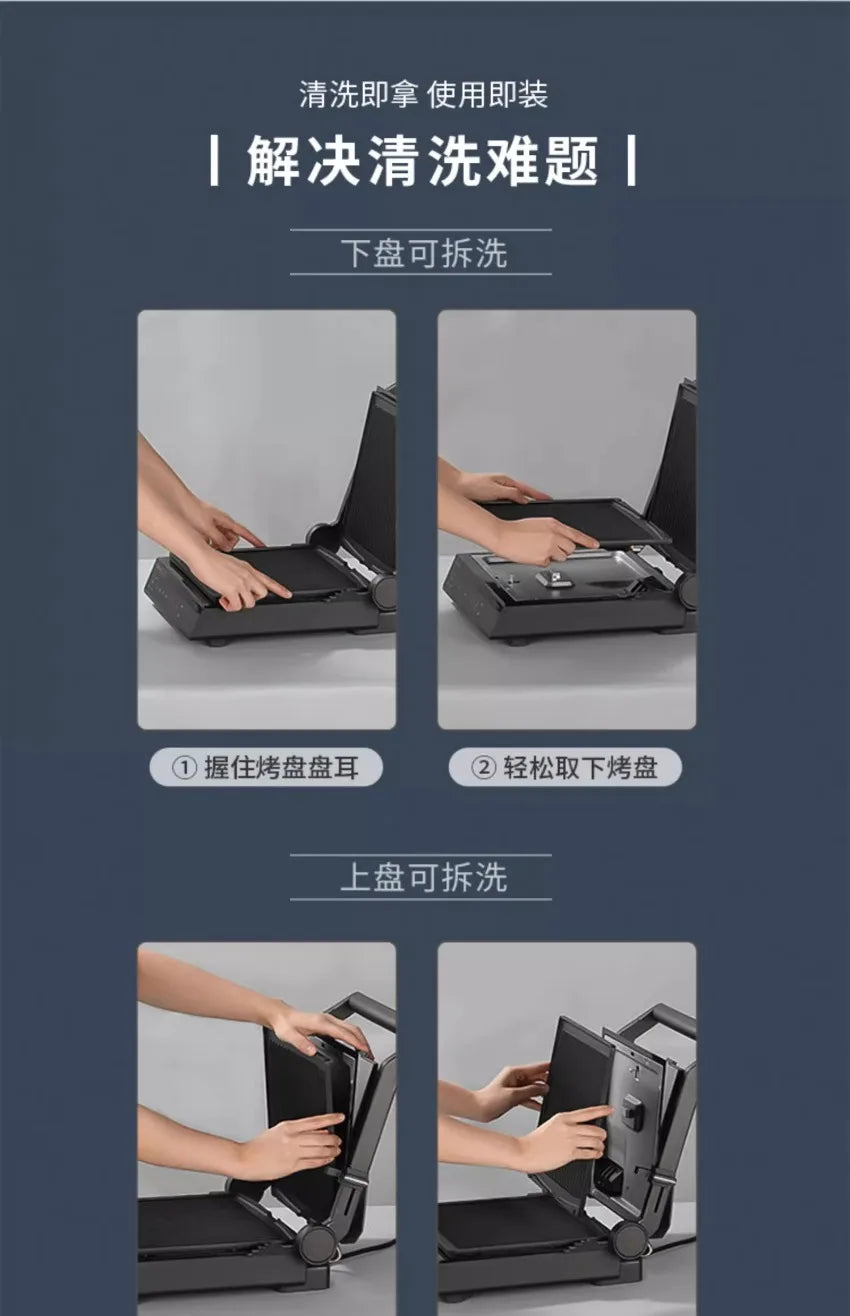 清洗即拿 使用即装

| 解决清洗难题 |

下盘可拆洗

① 握住烤盘盘耳

② 轻松取下烤盘

上盘可拆洗